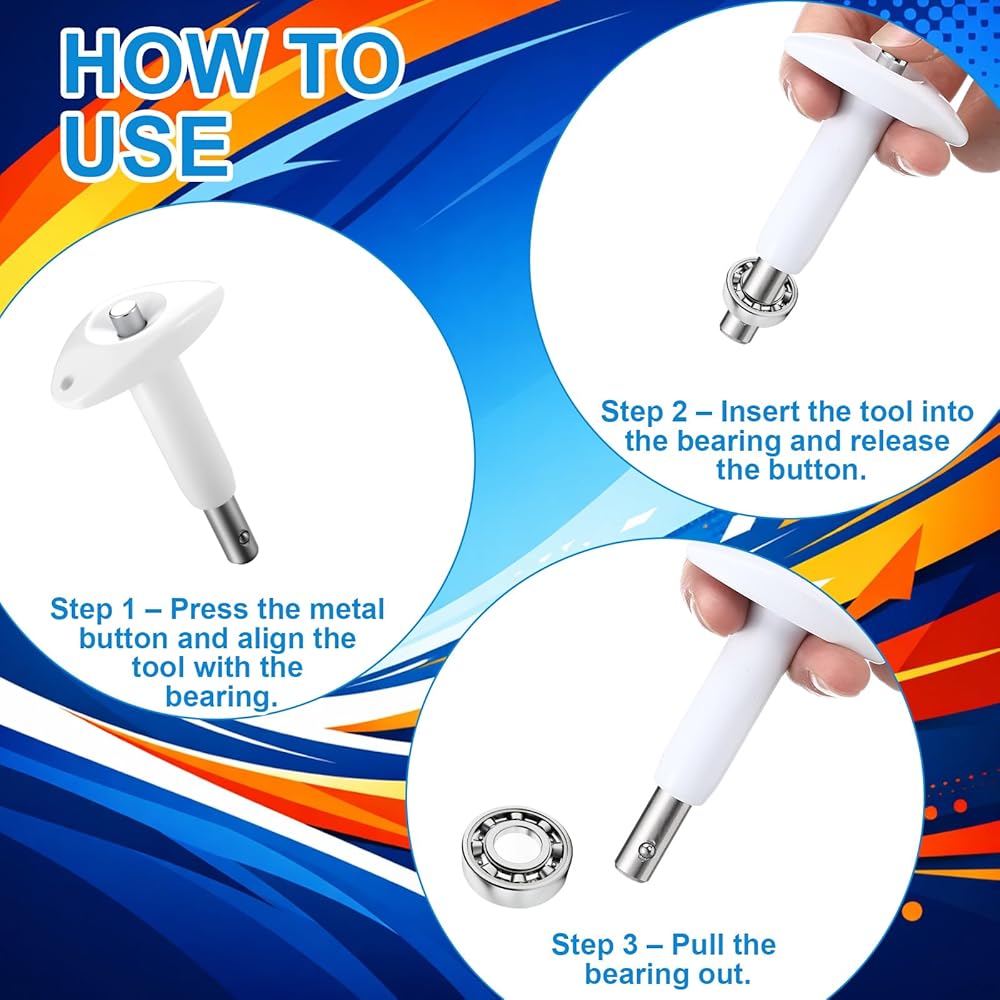 HOW TO USE

Step 1 – Press the metal button and align the tool with the bearing.

Step 2 – Insert the tool into the bearing and release the button.

Step 3 – Pull the bearing out.