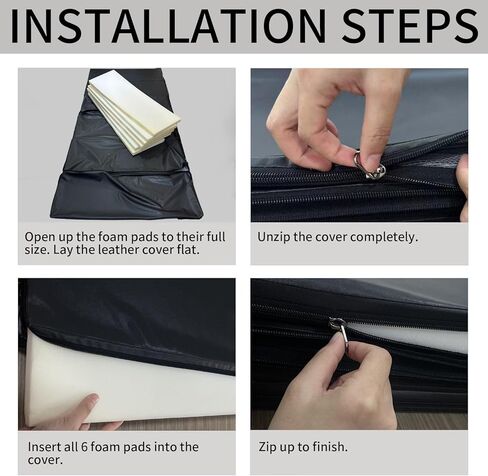 INSTALLATION STEPS

Open up the foam pads to their full size. Lay the leather cover flat.

Unzip the cover completely.

Insert all 6 foam pads into the cover.

Zip up to finish.