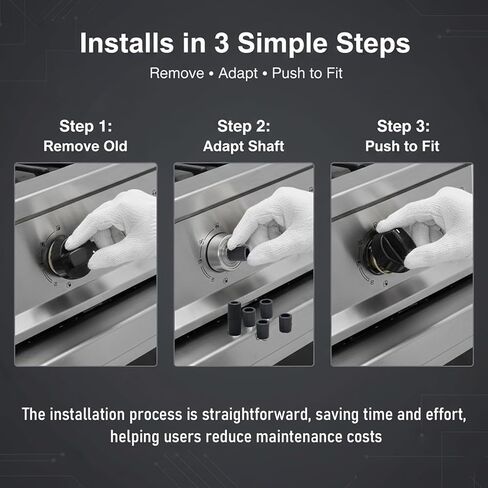 Installs in 3 Simple Steps

Remove • Adapt • Push to Fit

Step 1:
Remove Old

Step 2:
Adapt Shaft

Step 3:
Push to Fit

The installation process is straightforward, saving time and effort, helping users reduce maintenance costs