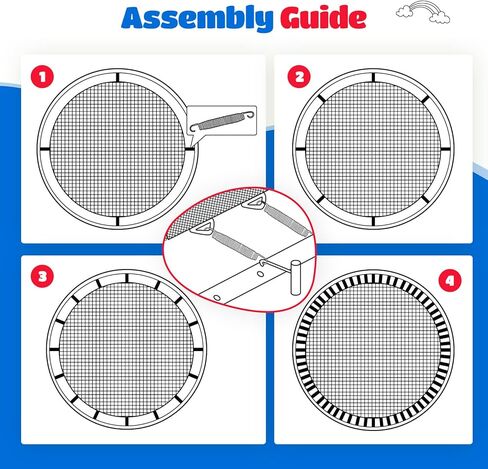 Assembly Guide

1

2

3

4