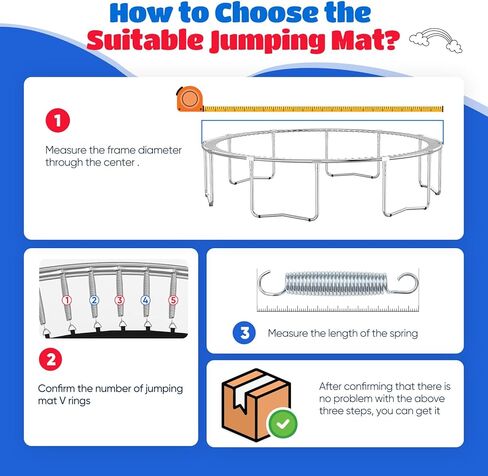 How to Choose the Suitable Jumping Mat?

1

Measure the frame diameter through the center .

1 2 3 4 5

2

Confirm the number of jumping mat V rings

3 Measure the length of the spring

After confirming that there is no problem with the above three steps, you can get it