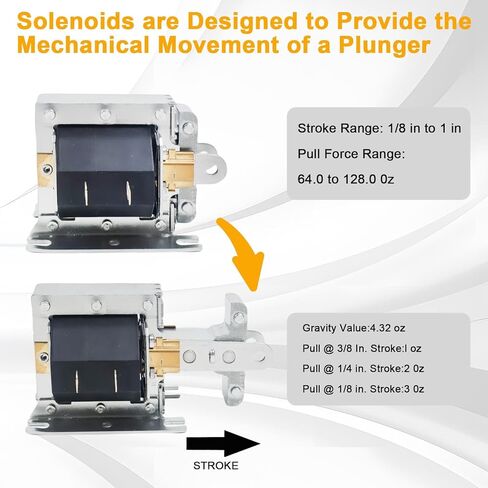 Solenoids are Designed to Provide the Mechanical Movement of a Plunger

Stroke Range: 1/8 in to 1 in

Pull Force Range:

64.0 to 128.0 0z

Gravity Value:4.32 oz

Pull @ 3/8 In. Stroke:l oz

Pull @ 1/4 in. Stroke:2 0z

Pull @ 1/8 in. Stroke:3 0z

STROKE