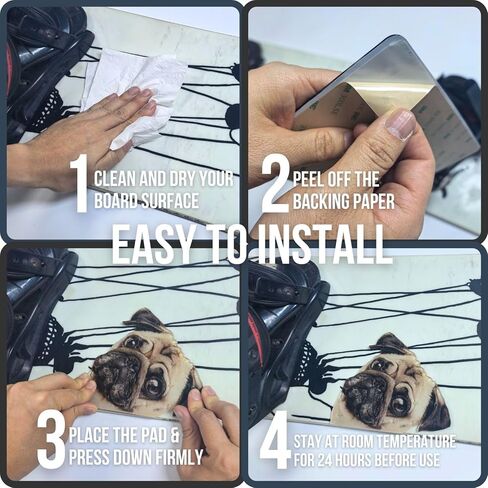 1 CLEAN AND DRY YOUR BOARD SURFACE

2 PEEL OFF THE BACKING PAPER

EASY TO INSTALL

3 PLACE THE PAD & PRESS DOWN FIRMLY

4 STAY AT ROOM TEMPERATURE FOR 24 HOURS BEFORE USE