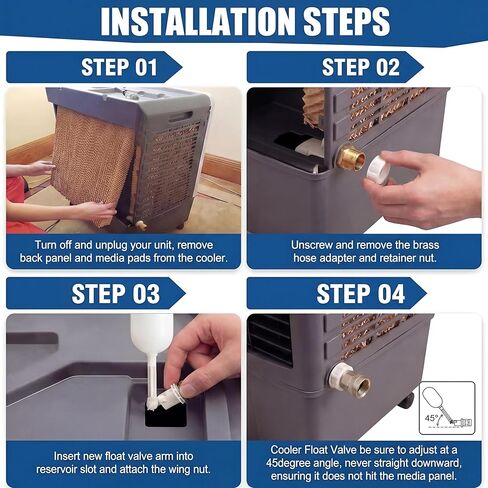 INSTALLATION STEPS

STEP 01

Turn off and unplug your unit, remove back panel and media pads from the cooler.

STEP 02

Unscrew and remove the brass hose adapter and retainer nut.

STEP 03

Insert new float valve arm into reservoir slot and attach the wing nut.

STEP 04

45°

Cooler Float Valve be sure to adjust at a 45degree angle, never straight downward, ensuring it does not hit the media panel.