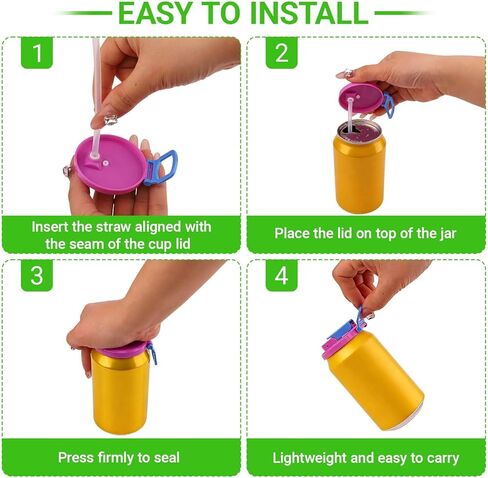 EASY TO INSTALL

1

Insert the straw aligned with the seam of the cup lid

2

Place the lid on top of the jar

3

Press firmly to seal

4

Lightweight and easy to carry