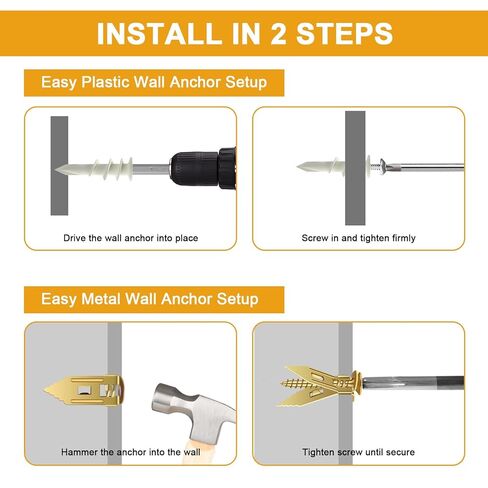 INSTALL IN 2 STEPS

Easy Plastic Wall Anchor Setup

Drive the wall anchor into place

Screw in and tighten firmly

Easy Metal Wall Anchor Setup

Hammer the anchor into the wall

Tighten screw until secure