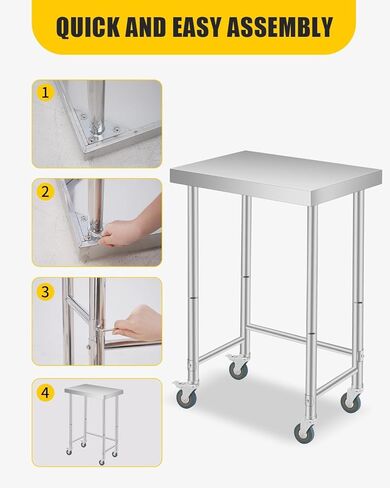 QUICK AND EASY ASSEMBLY

1

2

3

4