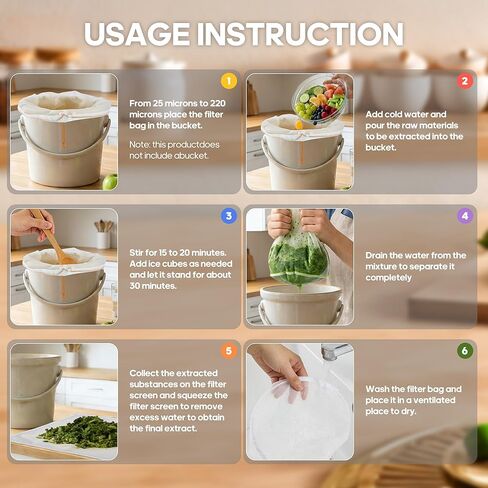 USAGE INSTRUCTION

1

From 25 microns to 220 microns place the filter bag in the bucket.

Note: this productdoes not include abucket.

2

Add cold water and pour the raw materials to be extracted into the bucket.

3

Stir for 15 to 20 minutes. Add ice cubes as needed and let it stand for about 30 minutes.

4

Drain the water from the mixture to separate it completely

5

Collect the extracted substances on the filter screen and squeeze the filter screen to remove excess water to obtain the final extract.

6

Wash the filter bag and place it in a ventilated place to dry.