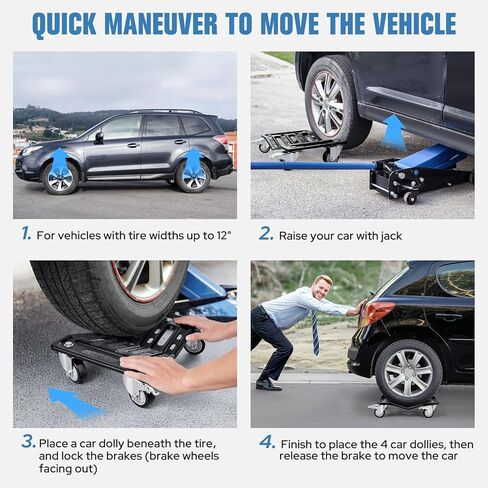 QUICK MANEUVER TO MOVE THE VEHICLE

1. For vehicles with tire widths up to 12"

2. Raise your car with jack

3. Place a car dolly beneath the tire, and lock the brakes (brake wheels facing out)

4. Finish to place the 4 car dollies, then release the brake to move the car