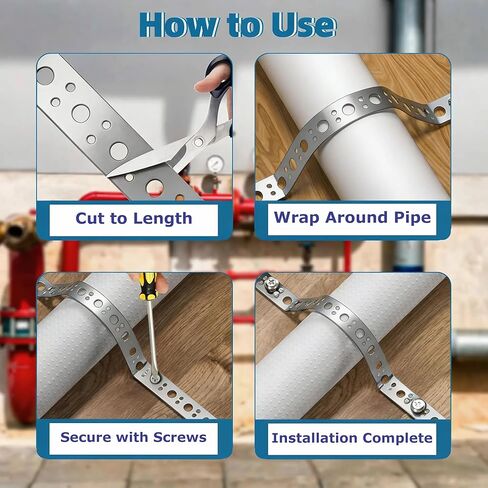 How to Use

Cut to Length

Wrap Around Pipe

Secure with Screws

Installation Complete