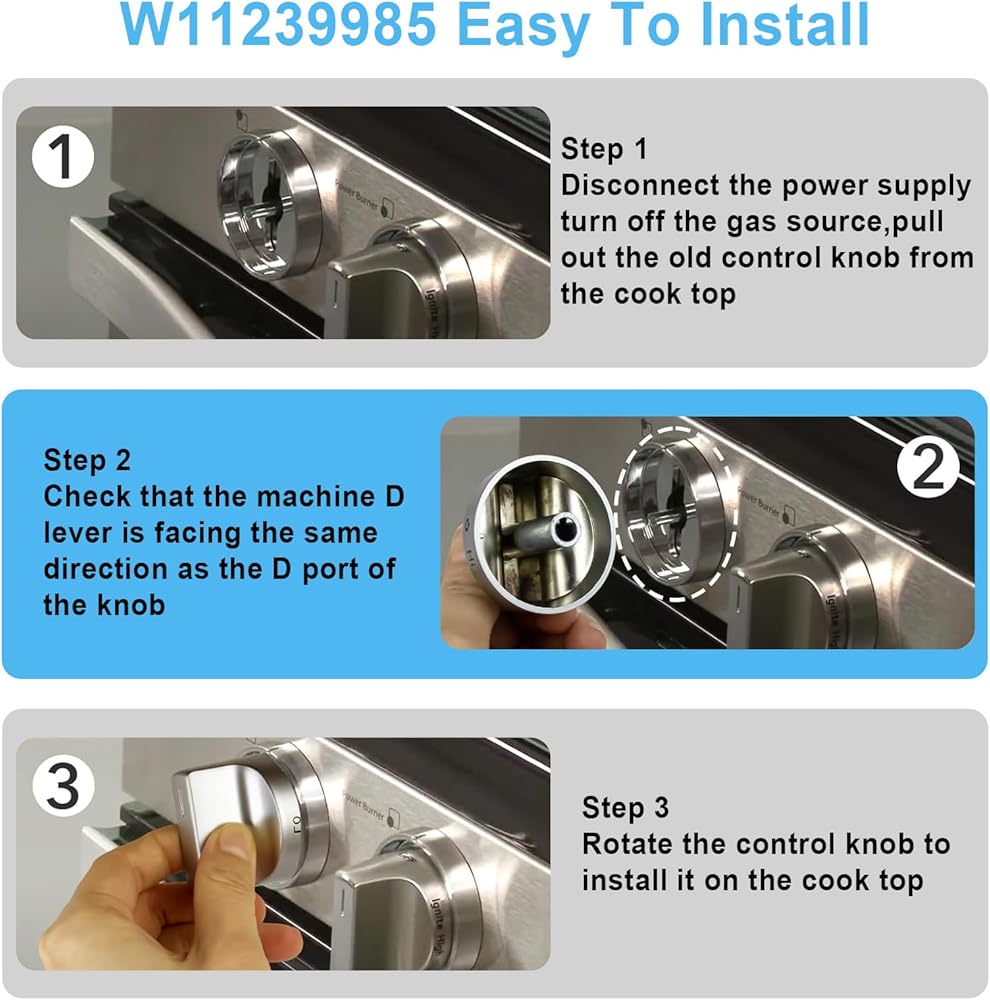 W11239985 Easy To Install

1

Power Burner

Ignite

Step 1
Disconnect the power supply turn off the gas source,pull out the old control knob from the cook top

Step 2
Check that the machine D lever is facing the same direction as the D port of the knob

2

Power Burner

Ignite

3

Power Burner

Ignite High

Step 3
Rotate the control knob to install it on the cook top