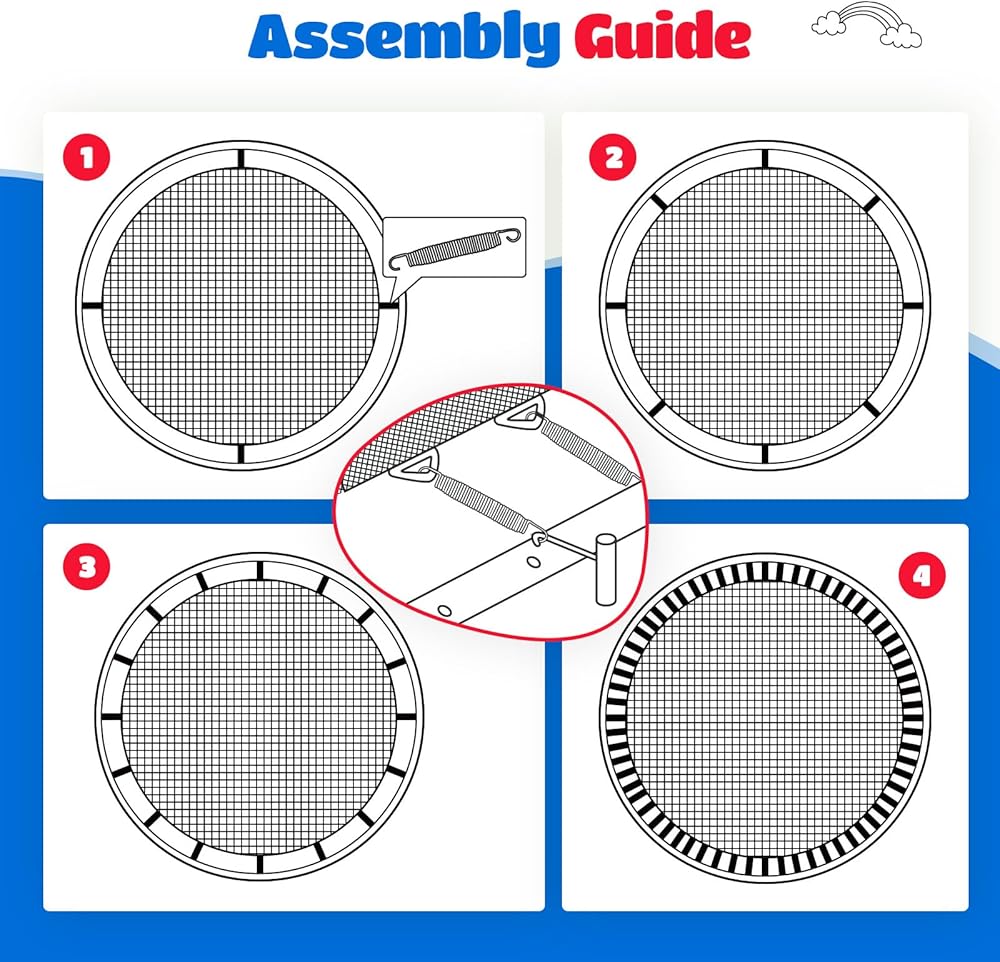 Assembly Guide

1

2

3

4