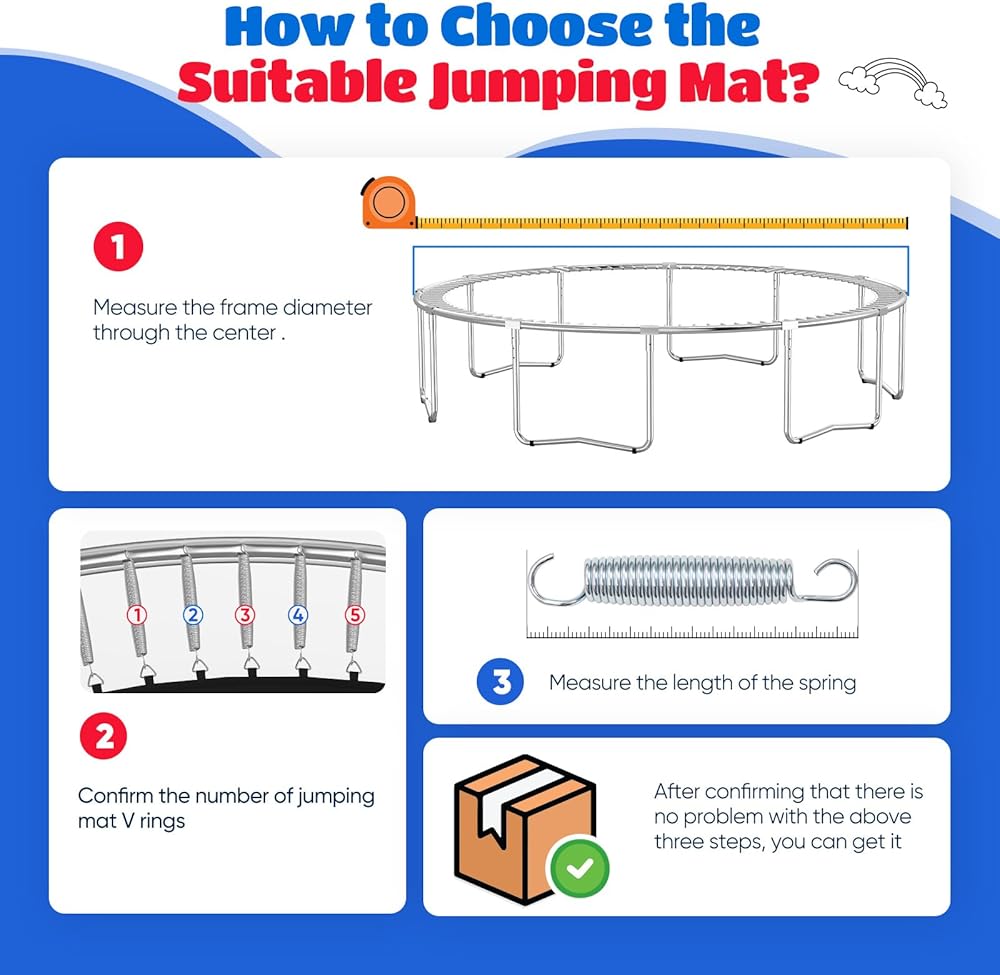 How to Choose the Suitable Jumping Mat?

1

Measure the frame diameter through the center .

1 2 3 4 5

2

Confirm the number of jumping mat V rings

3

Measure the length of the spring

After confirming that there is no problem with the above three steps, you can get it