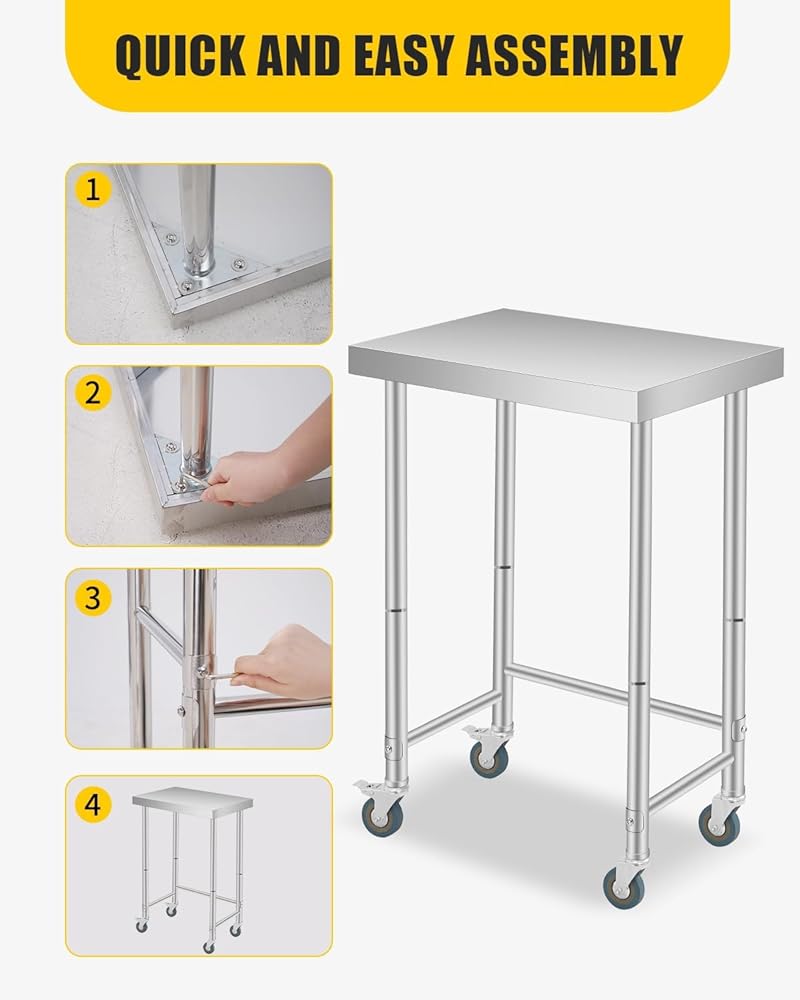 QUICK AND EASY ASSEMBLY

1

2

3

4