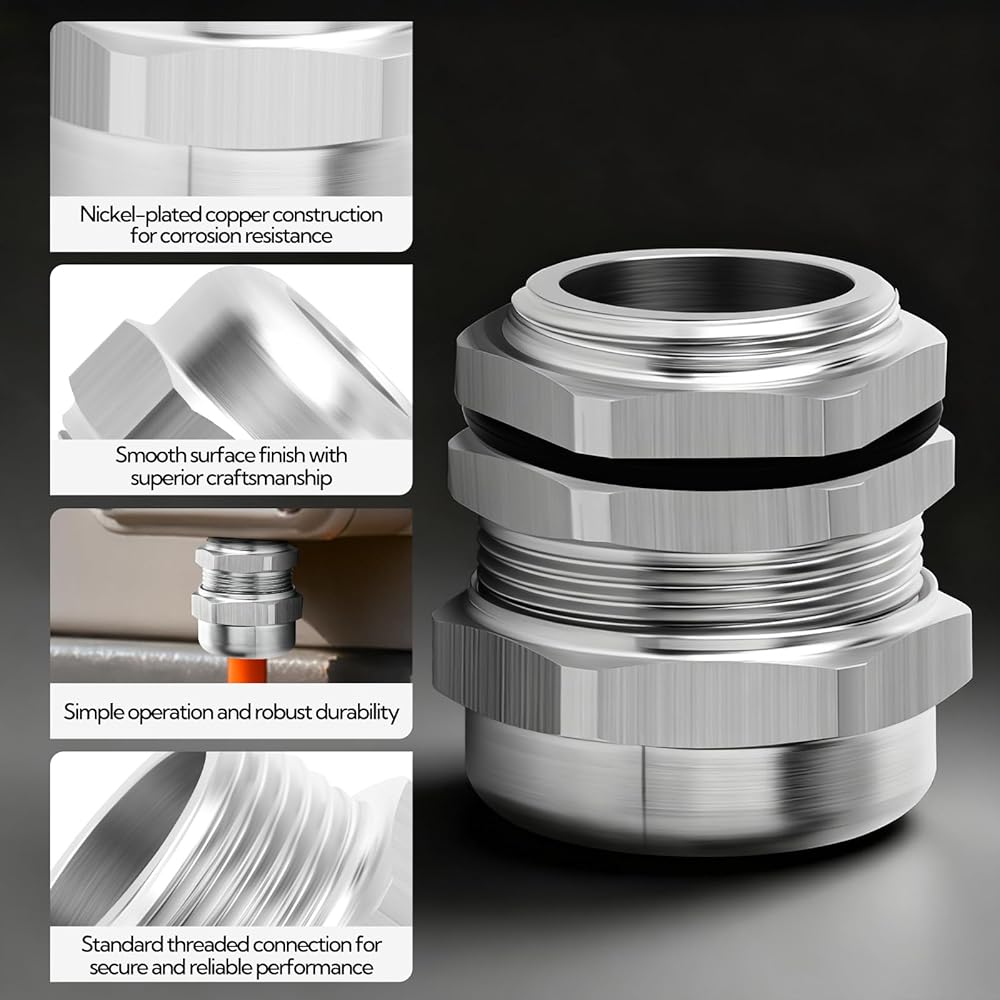 Nickel-plated copper construction for corrosion resistance

Smooth surface finish with superior craftsmanship

Simple operation and robust durability

Standard threaded connection for secure and reliable performance