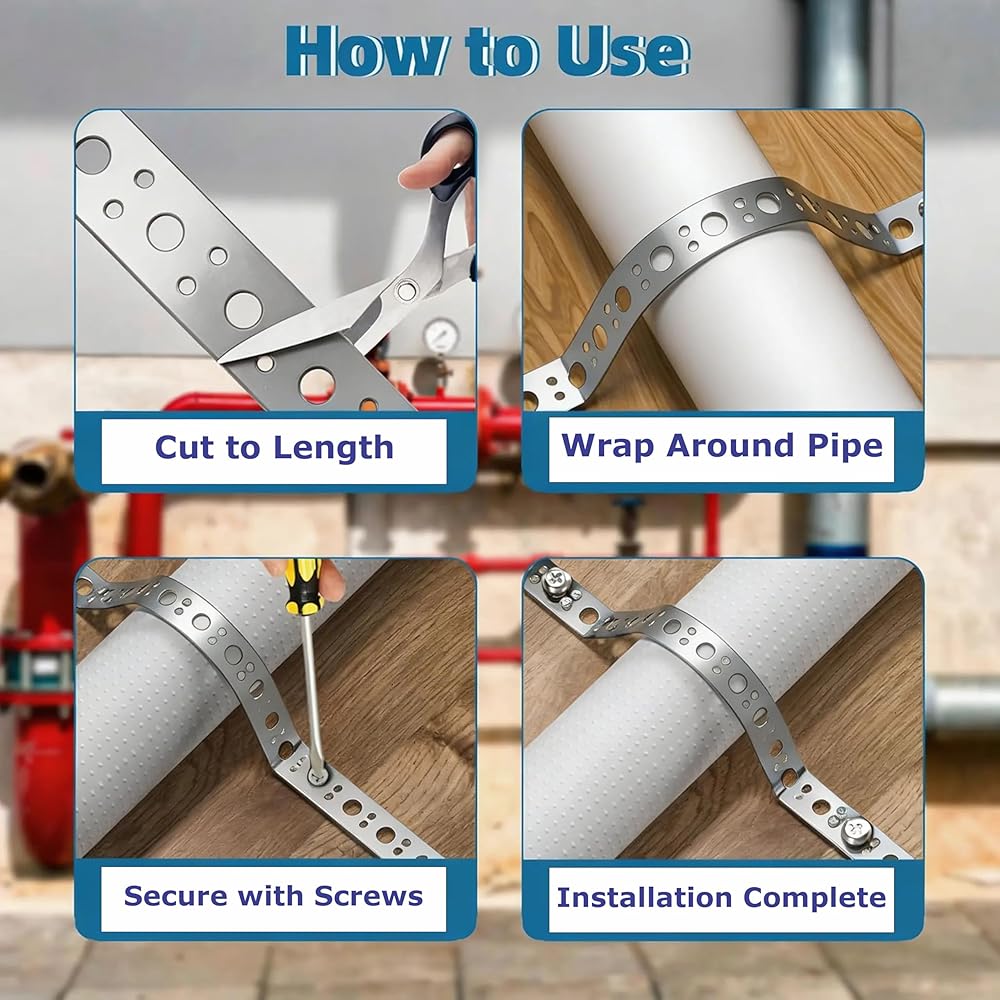 How to Use

Cut to Length

Wrap Around Pipe

Secure with Screws

Installation Complete