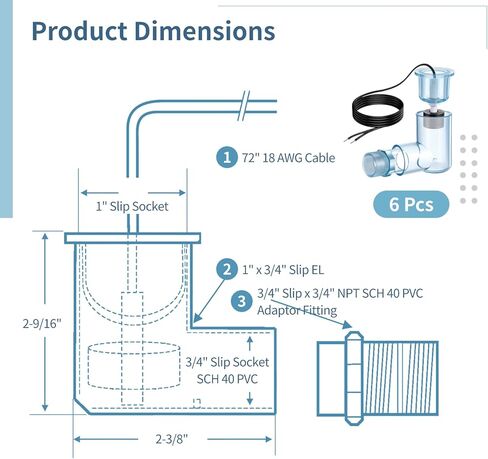 Product Dimensions

1 72" 18 AWG Cable

6 Pcs

1" Slip Socket

2 1" x 3/4" Slip EL

3 3/4" Slip x 3/4" NPT SCH 40 PVC Adaptor Fitting

2-9/16"

3/4" Slip Socket SCH 40 PVC

2-3/8"