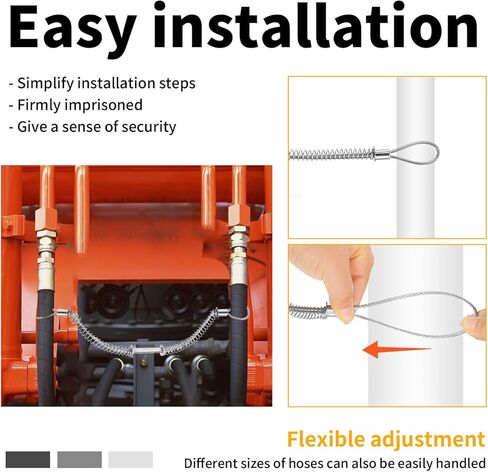 Easy installation

- Simplify installation steps
- Firmly imprisoned
- Give a sense of security

Flexible adjustment

Different sizes of hoses can also be easily handled