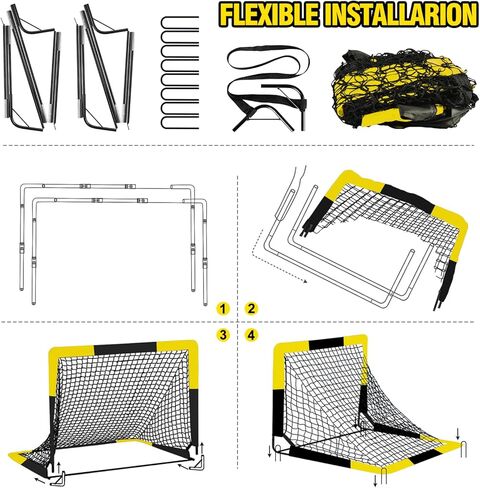 FLEXIBLE INSTALLARION

1 2
3 4