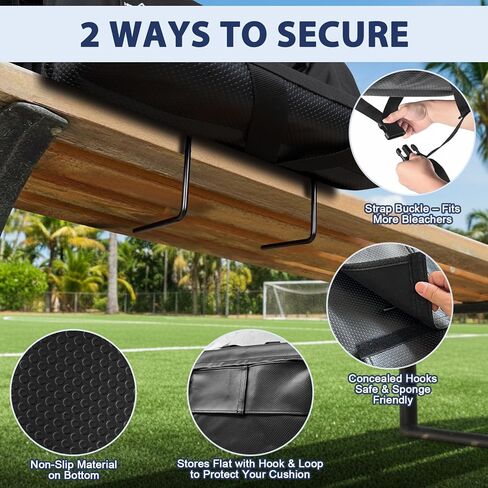 2 WAYS TO SECURE

Strap Buckle – Fits More Bleachers

Concealed Hooks Safe & Sponge Friendly

Non-Slip Material on Bottom

Stores Flat with Hook & Loop to Protect Your Cushion