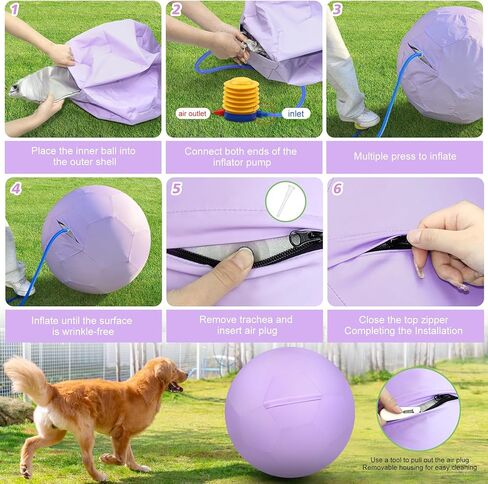 1

Place the inner ball into the outer shell

2

air outlet

inlet

Connect both ends of the inflator pump

3

Multiple press to inflate

4

Inflate until the surface is wrinkle-free

5

Remove trachea and insert air plug

6

Close the top zipper Completing the Installation

Use a tool to pull out the air plug
Removable housing for easy cleaning