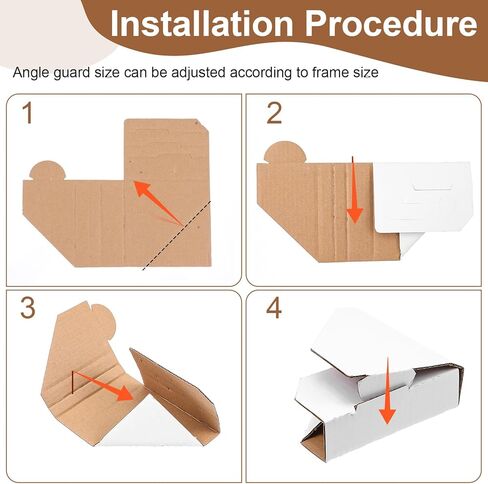 Installation Procedure

Angle guard size can be adjusted according to frame size

1

2

3

4