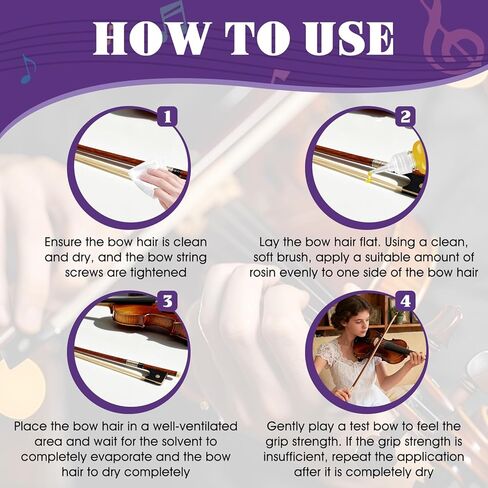 HOW TO USE

1

Ensure the bow hair is clean and dry, and the bow string screws are tightened

2

Lay the bow hair flat. Using a clean, soft brush, apply a suitable amount of rosin evenly to one side of the bow hair

3

Place the bow hair in a well-ventilated area and wait for the solvent to completely evaporate and the bow hair to dry completely

4

Gently play a test bow to feel the grip strength. If the grip strength is insufficient, repeat the application after it is completely dry