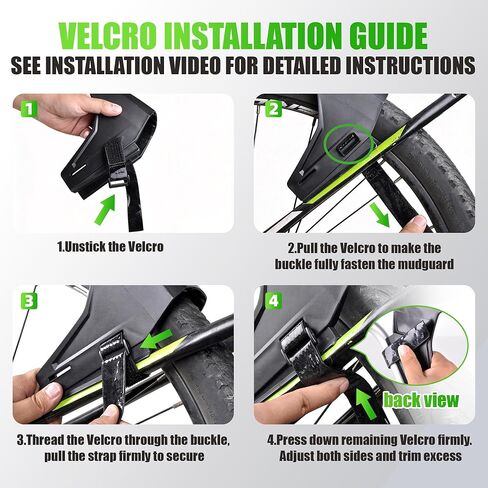 VELCRO INSTALLATION GUIDE
SEE INSTALLATION VIDEO FOR DETAILED INSTRUCTIONS

1

1.Unstick the Velcro

2

2.Pull the Velcro to make the buckle fully fasten the mudguard

3

3.Thread the Velcro through the buckle, pull the strap firmly to secure

4

back view

4.Press down remaining Velcro firmly. Adjust both sides and trim excess