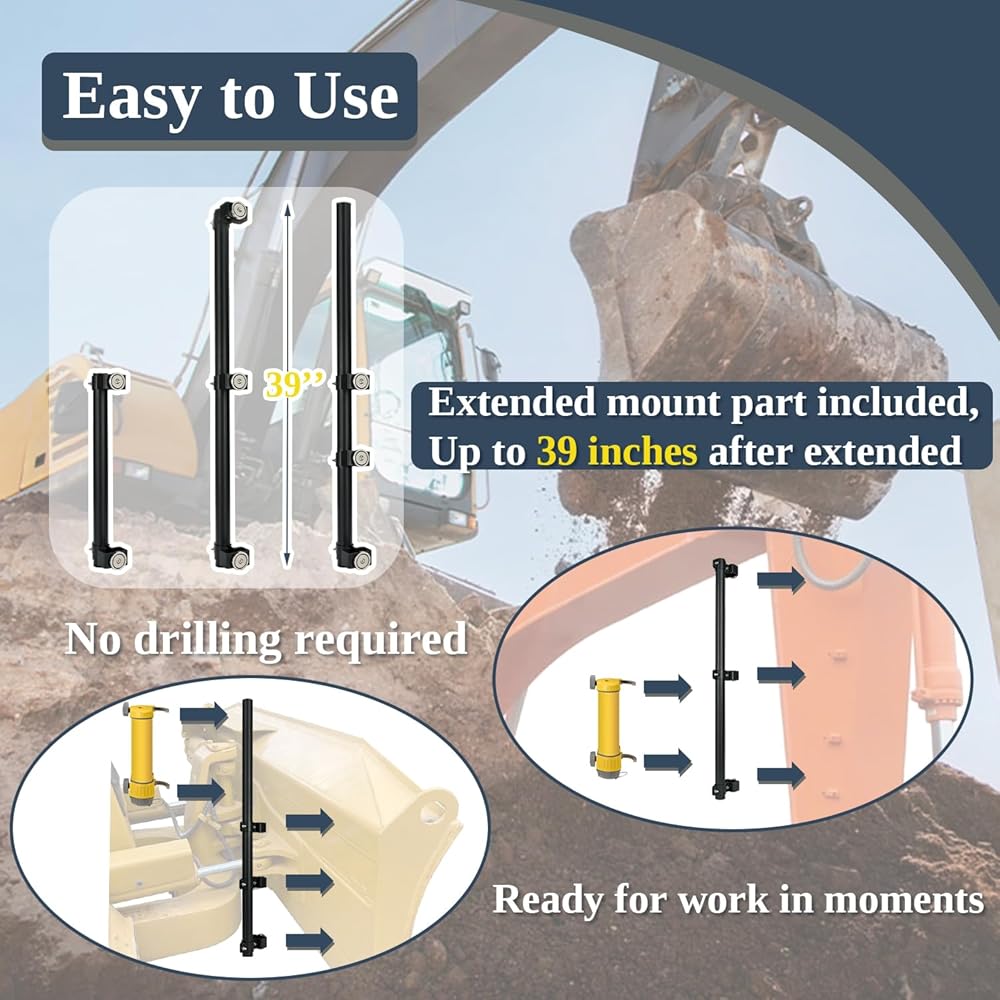 Easy to Use

39''

Extended mount part included, Up to 39 inches after extended

No drilling required

Ready for work in moments