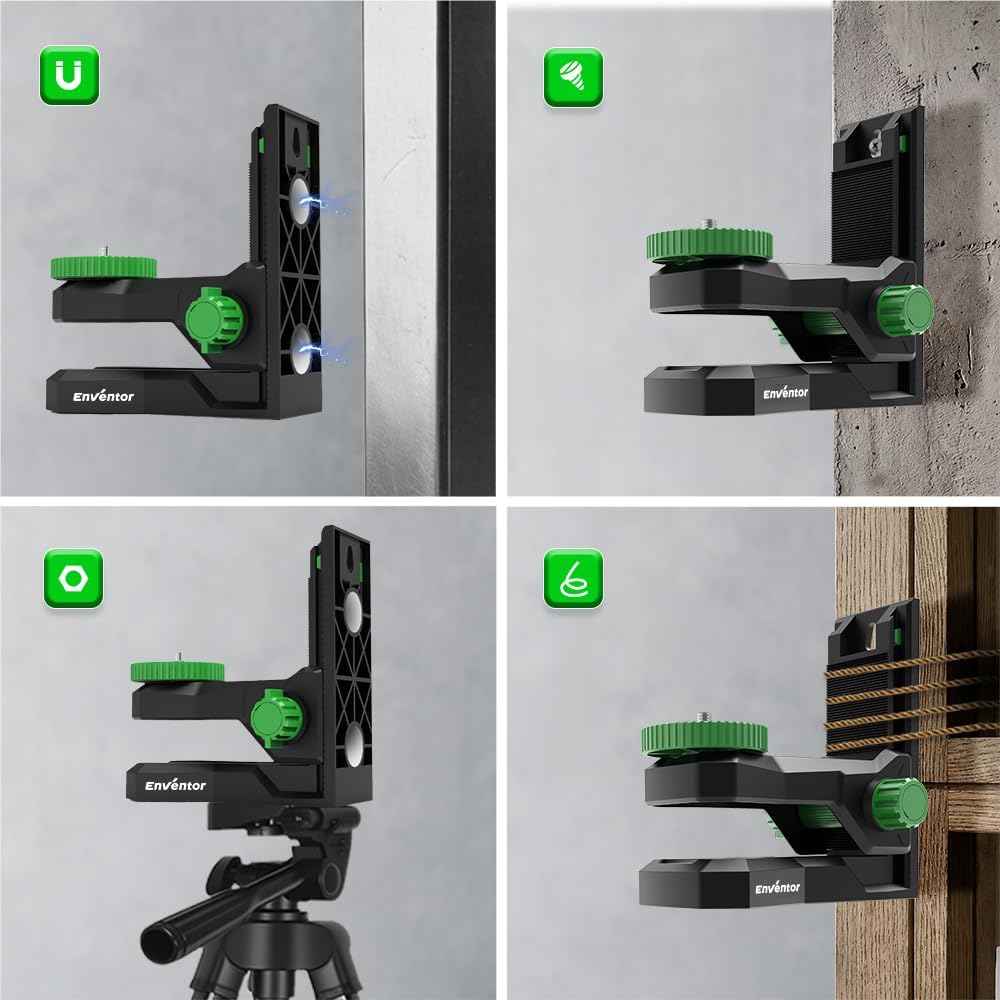 Enventor

Enventor

Enventor

Enventor