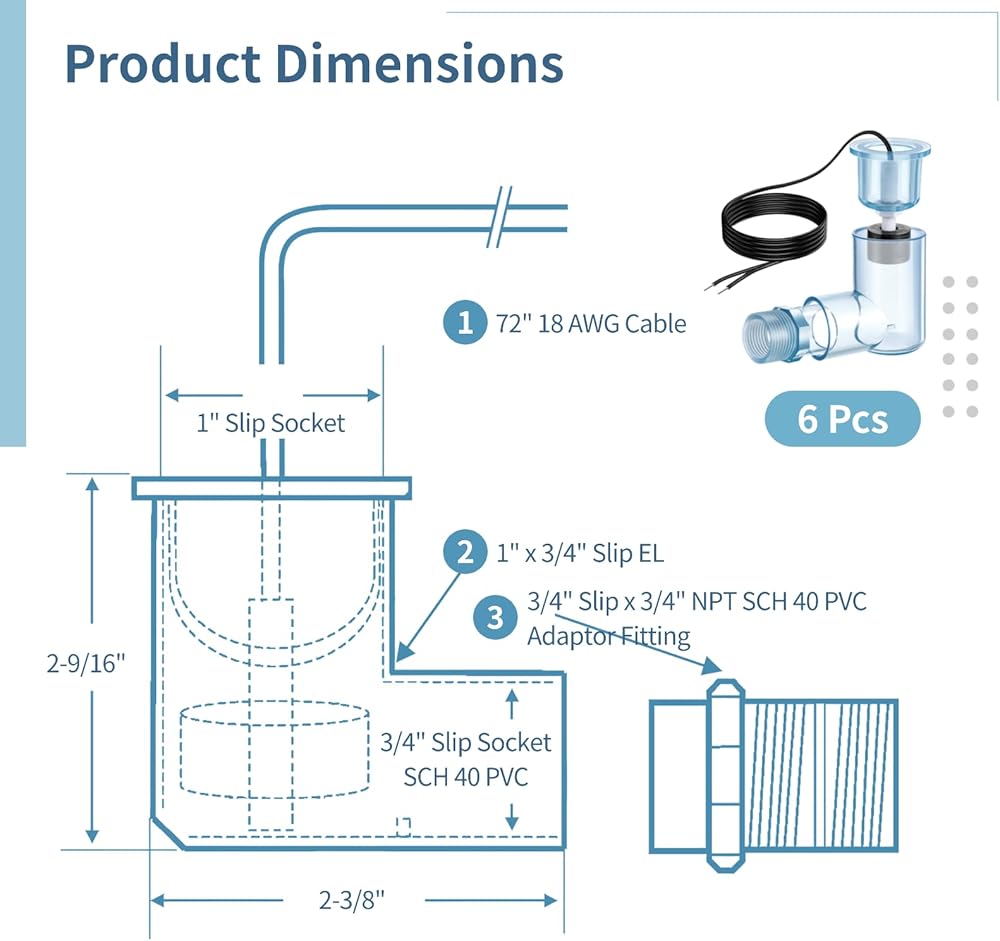 Product Dimensions

1 72" 18 AWG Cable

6 Pcs

1" Slip Socket

2 1" x 3/4" Slip EL

3 3/4" Slip x 3/4" NPT SCH 40 PVC Adaptor Fitting

2-9/16"

3/4" Slip Socket SCH 40 PVC

2-3/8"