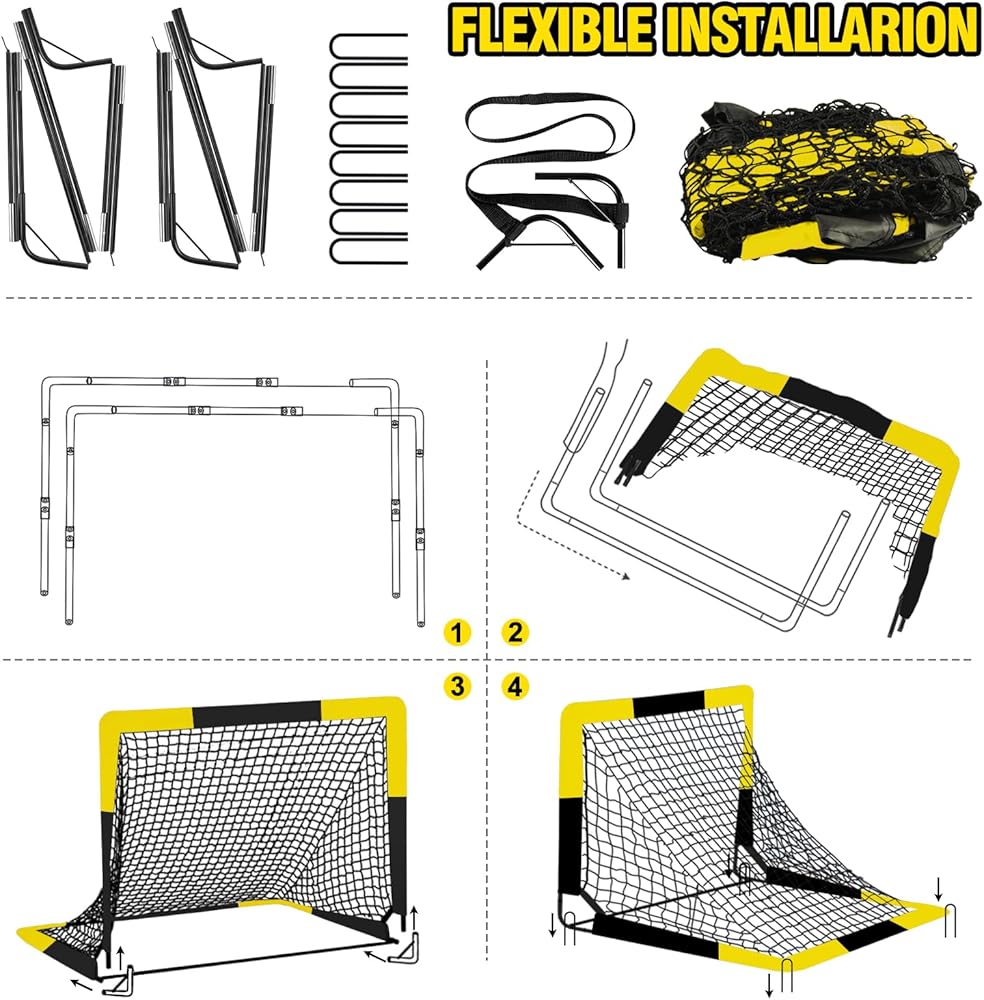 FLEXIBLE INSTALLARION

1

2

3

4