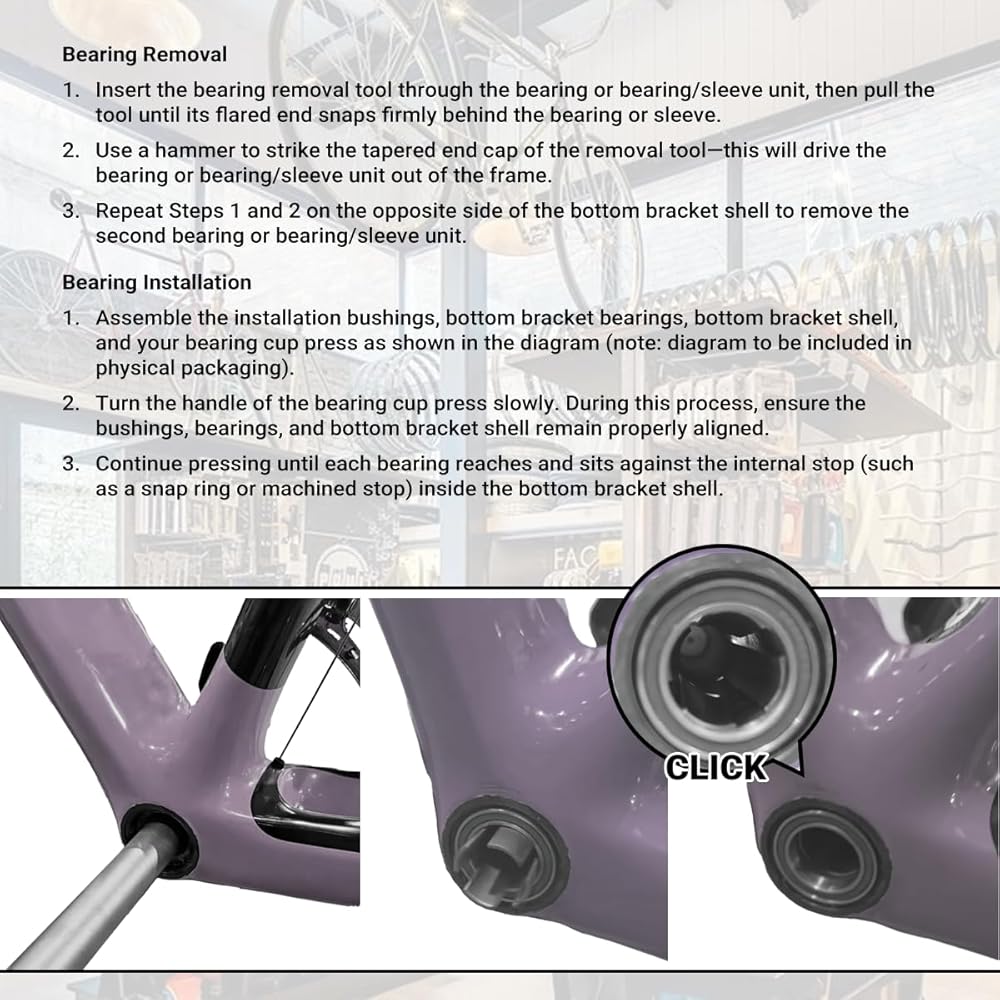 Bearing Removal

1. Insert the bearing removal tool through the bearing or bearing/sleeve unit, then pull the tool until its flared end snaps firmly behind the bearing or sleeve.

2. Use a hammer to strike the tapered end cap of the removal tool—this will drive the bearing or bearing/sleeve unit out of the frame.

3. Repeat Steps 1 and 2 on the opposite side of the bottom bracket shell to remove the second bearing or bearing/sleeve unit.

Bearing Installation

1. Assemble the installation bushings, bottom bracket bearings, bottom bracket shell, and your bearing cup press as shown in the diagram (note: diagram to be included in physical packaging).

2. Turn the handle of the bearing cup press slowly. During this process, ensure the bushings, bearings, and bottom bracket shell remain properly aligned.

3. Continue pressing until each bearing reaches and sits against the internal stop (such as a snap ring or machined stop) inside the bottom bracket shell.

CLICK