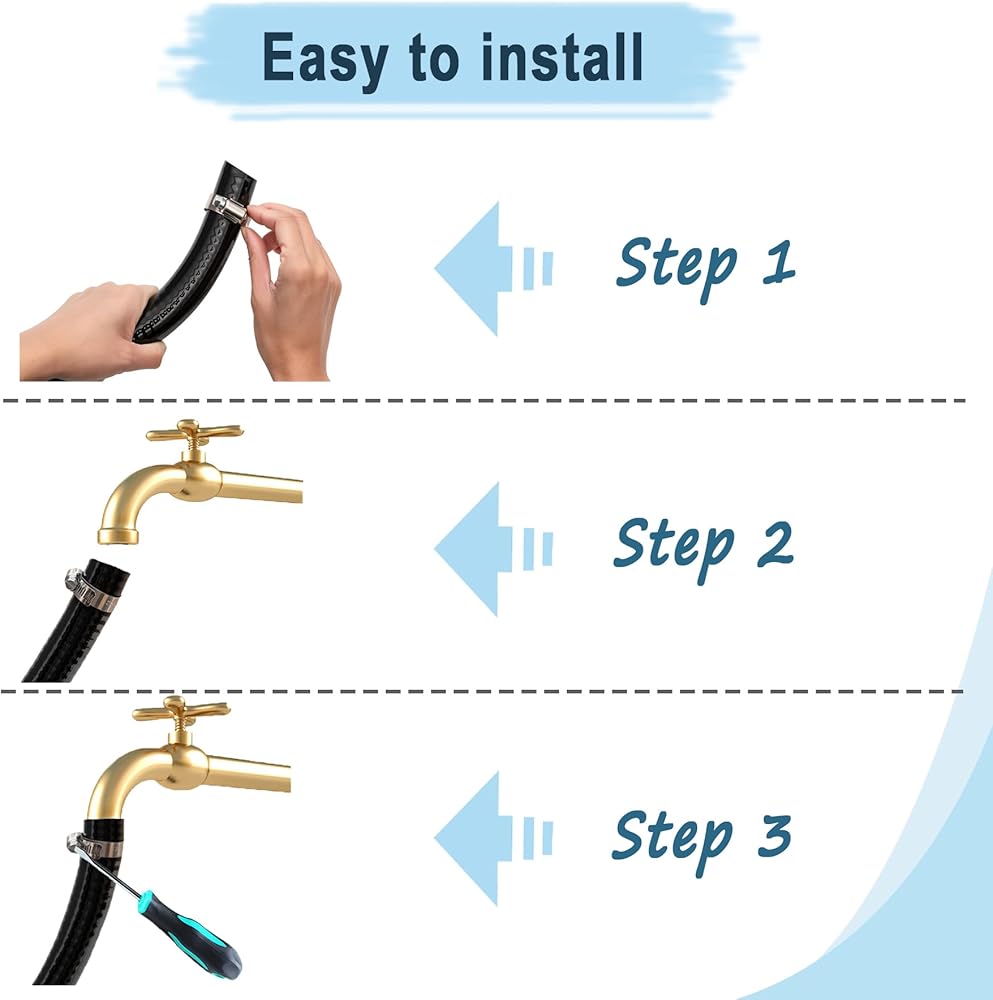 Easy to install

Step 1

Step 2

Step 3