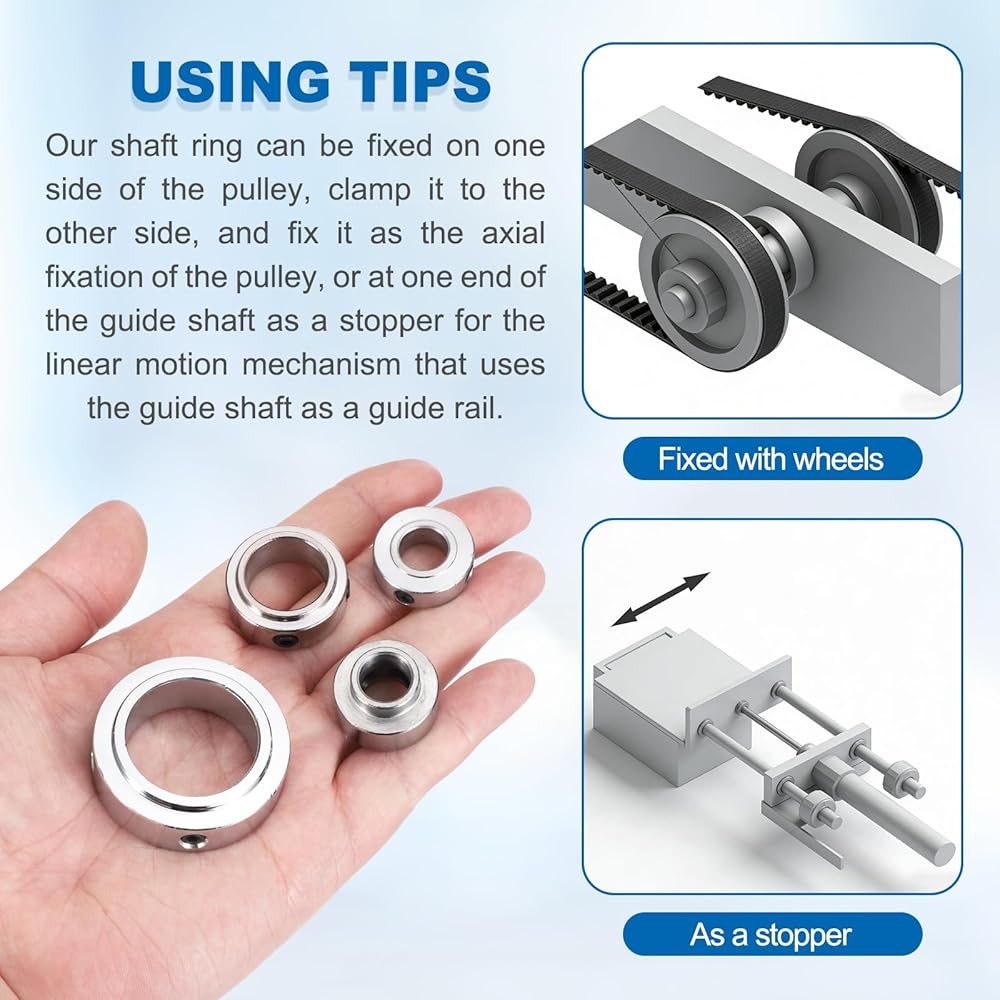 USING TIPS

Our shaft ring can be fixed on one side of the pulley, clamp it to the other side, and fix it as the axial fixation of the pulley, or at one end of the guide shaft as a stopper for the linear motion mechanism that uses the guide shaft as a guide rail.

Fixed with wheels

As a stopper