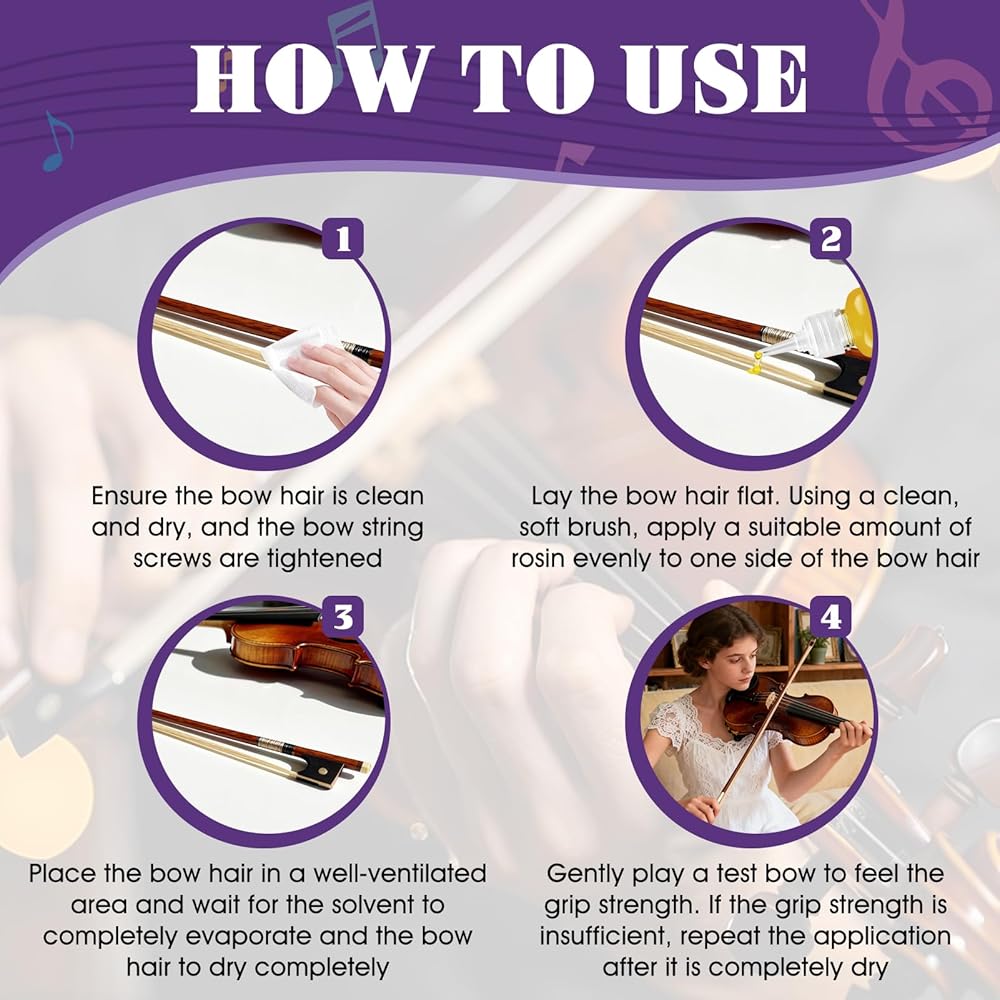 HOW TO USE

1

Ensure the bow hair is clean and dry, and the bow string screws are tightened

2

Lay the bow hair flat. Using a clean, soft brush, apply a suitable amount of rosin evenly to one side of the bow hair

3

Place the bow hair in a well-ventilated area and wait for the solvent to completely evaporate and the bow hair to dry completely

4

Gently play a test bow to feel the grip strength. If the grip strength is insufficient, repeat the application after it is completely dry