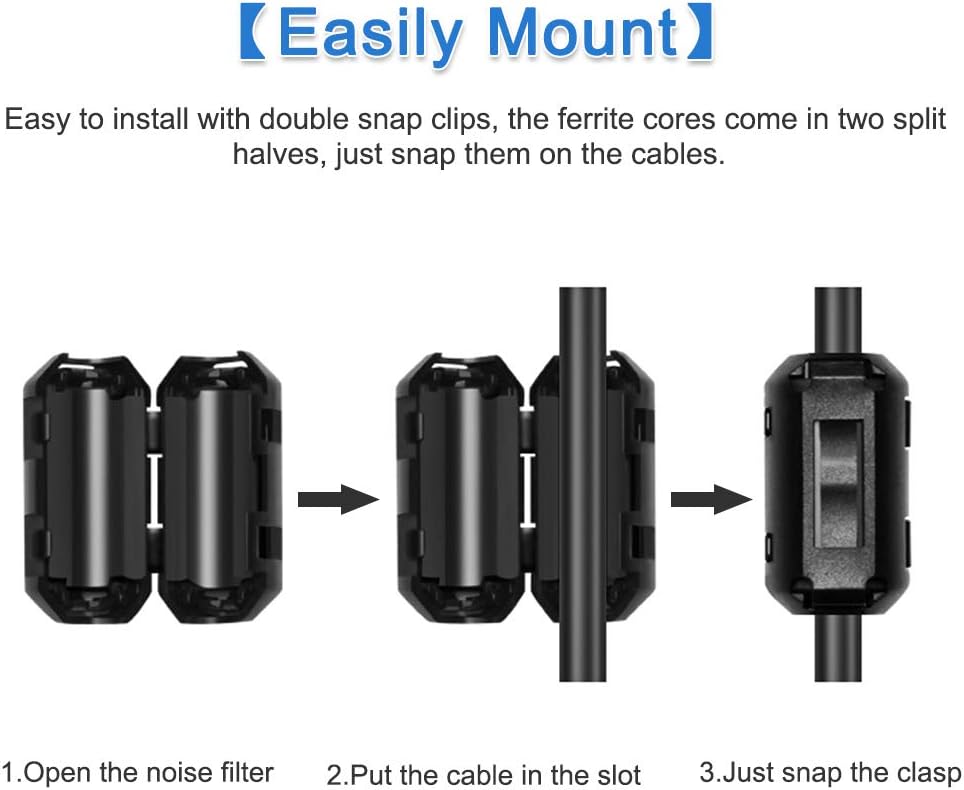 【Easily Mount】

Easy to install with double snap clips, the ferrite cores come in two split halves, just snap them on the cables.

1.Open the noise filter

2.Put the cable in the slot

3.Just snap the clasp