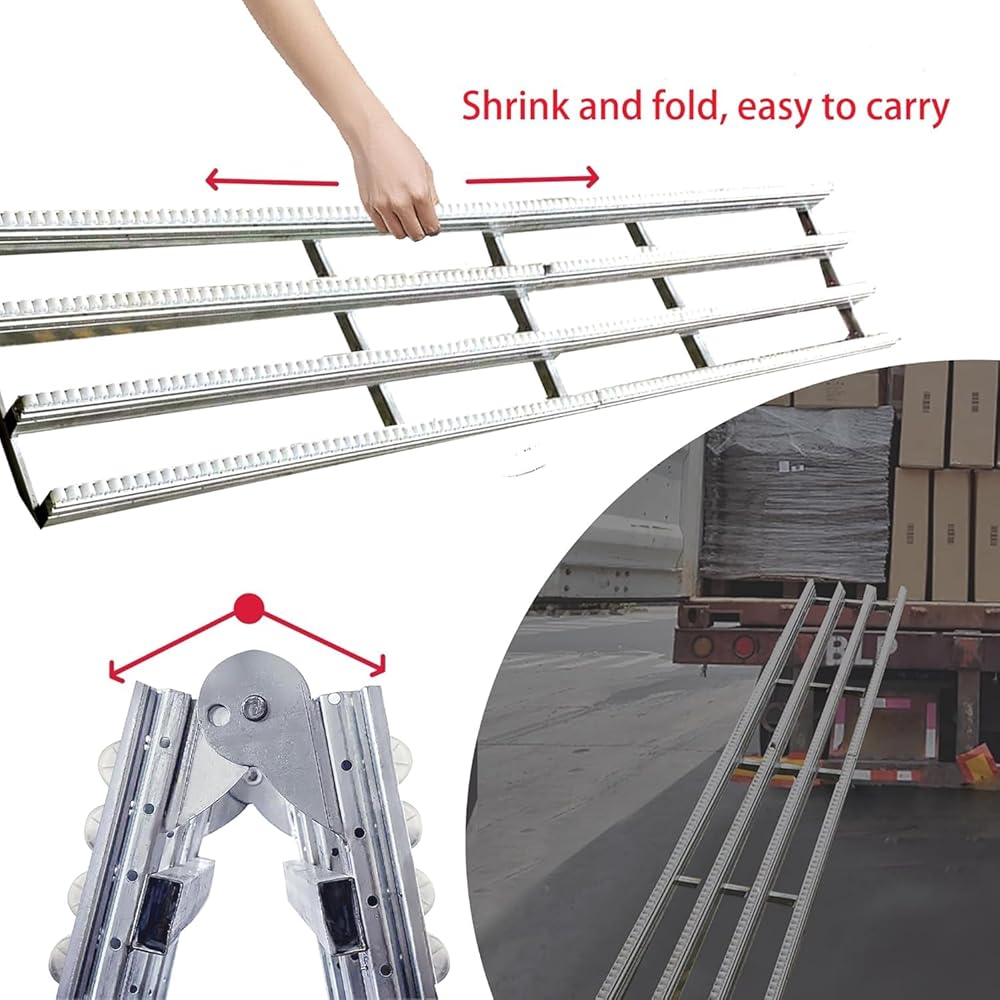 Shrink and fold, easy to carry