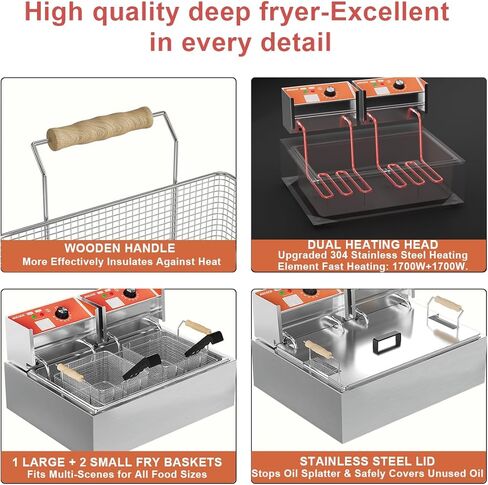 High quality deep fryer-Excellent in every detail

WOODEN HANDLE
More Effectively Insulates Against Heat

DUAL HEATING HEAD
Upgraded 304 Stainless Steel Heating Element Fast Heating: 1700W+1700W.

1 LARGE + 2 SMALL FRY BASKETS
Fits Multi-Scenes for All Food Sizes

STAINLESS STEEL LID
Stops Oil Splatter & Safely Covers Unused Oil