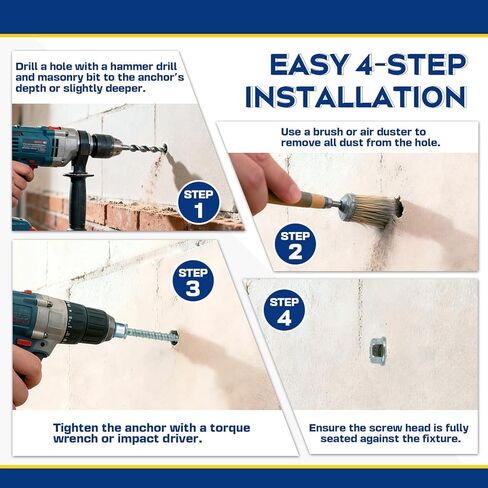 EASY 4-STEP INSTALLATION

Drill a hole with a hammer drill and masonry bit to the anchor's depth or slightly deeper.

STEP 1

Use a brush or air duster to remove all dust from the hole.

STEP 2

STEP 3

Tighten the anchor with a torque wrench or impact driver.

STEP 4

Ensure the screw head is fully seated against the fixture.