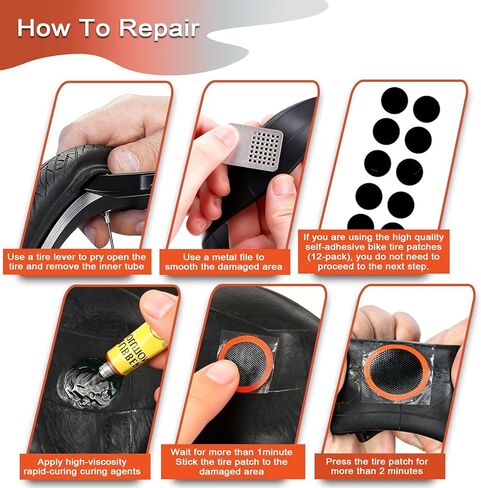 How To Repair

Use a tire lever to pry open the tire and remove the inner tube

Use a metal file to smooth the damaged area

If you are using the high quality self-adhesive bike tire patches (12-pack), you do not need to proceed to the next step.

RUBBER SOLUTION

Apply high-viscosity rapid-curing curing agents

Wait for more than 1minute Stick the tire patch to the damaged area

Press the tire patch for more than 2 minutes