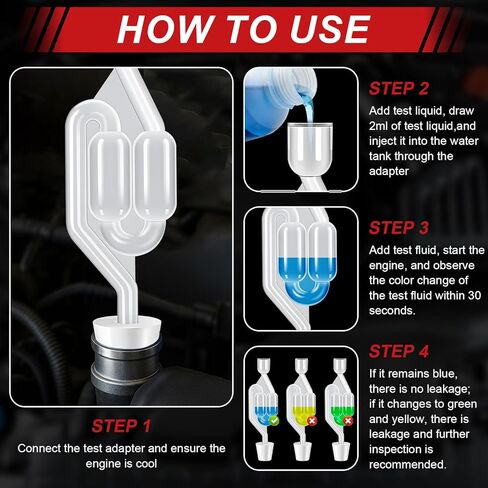 HOW TO USE

STEP 1
Connect the test adapter and ensure the engine is cool

STEP 2
Add test liquid, draw 2ml of test liquid,and inject it into the water tank through the adapter

STEP 3
Add test fluid, start the engine, and observe the color change of the test fluid within 30 seconds.

STEP 4
If it remains blue, there is no leakage; if it changes to green and yellow, there is leakage and further inspection is recommended.