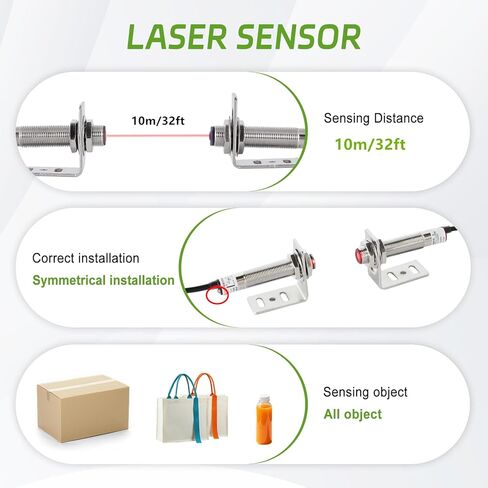 LASER SENSOR

10m/32ft

Sensing Distance
10m/32ft

Correct installation
Symmetrical installation

Sensing object
All object