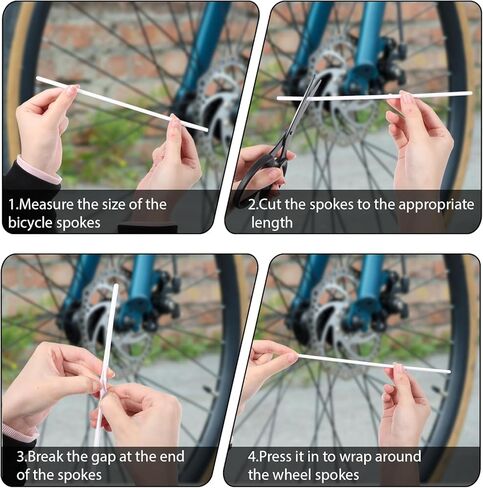 1.Measure the size of the bicycle spokes

2.Cut the spokes to the appropriate length

3.Break the gap at the end of the spokes

4.Press it in to wrap around the wheel spokes