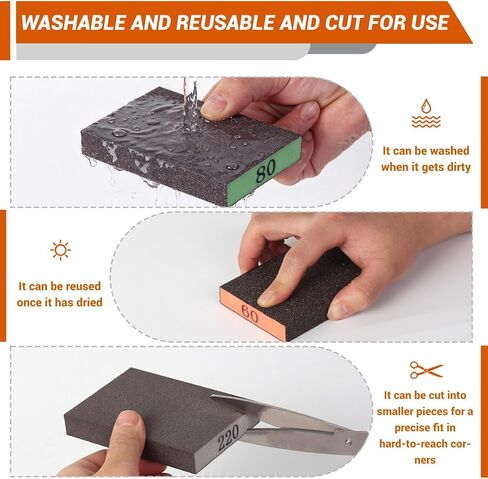 WASHABLE AND REUSABLE AND CUT FOR USE

80

It can be washed when it gets dirty

It can be reused once it has dried

60

220

It can be cut into smaller pieces for a precise fit in hard-to-reach corners