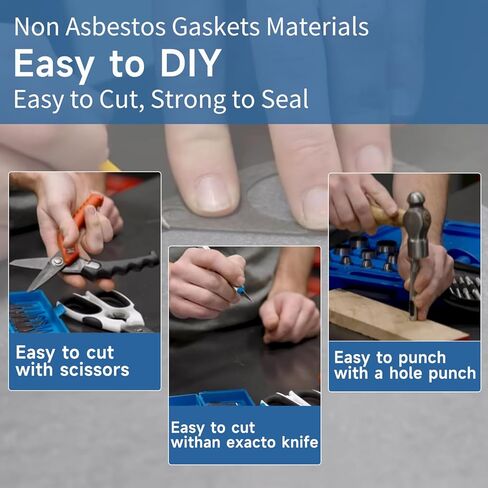 Non Asbestos Gaskets Materials
Easy to DIY
Easy to Cut, Strong to Seal

Easy to cut with scissors

Easy to cut withan exacto knife

Easy to punch with a hole punch