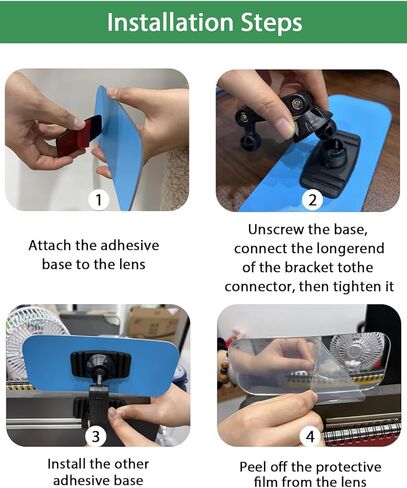 Installation Steps

1

Attach the adhesive base to the lens

2

Unscrew the base, connect the longerend of the bracket tothe connector, then tighten it

3

Install the other adhesive base

4

Peel off the protective film from the lens