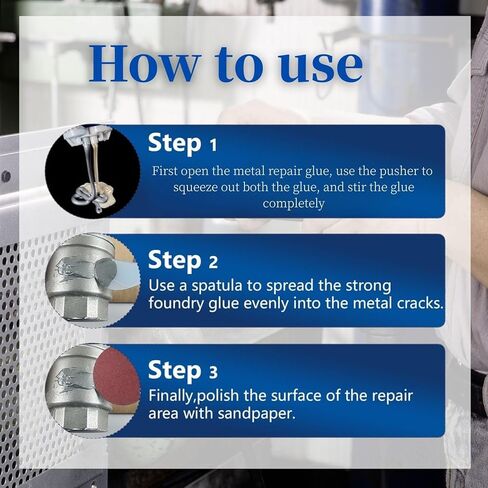 How to use

Step 1
First open the metal repair glue, use the pusher to squeeze out both the glue, and stir the glue completely

Step 2
Use a spatula to spread the strong foundry glue evenly into the metal cracks.

Step 3
Finally,polish the surface of the repair area with sandpaper.