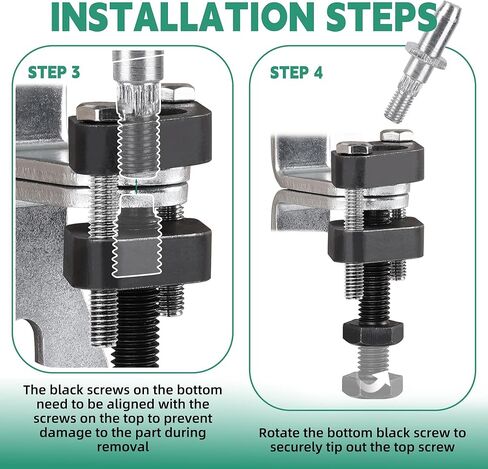 INSTALLATION STEPS

STEP 3

The black screws on the bottom need to be aligned with the screws on the top to prevent damage to the part during removal

STEP 4

Rotate the bottom black screw to securely tip out the top screw