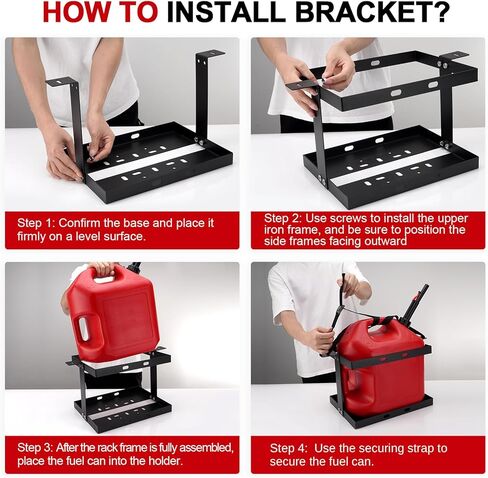 HOW TO INSTALL BRACKET?

Step 1: Confirm the base and place it firmly on a level surface.

Step 2: Use screws to install the upper iron frame, and be sure to position the side frames facing outward

Step 3: After the rack frame is fully assembled, place the fuel can into the holder.

Step 4: Use the securing strap to secure the fuel can.